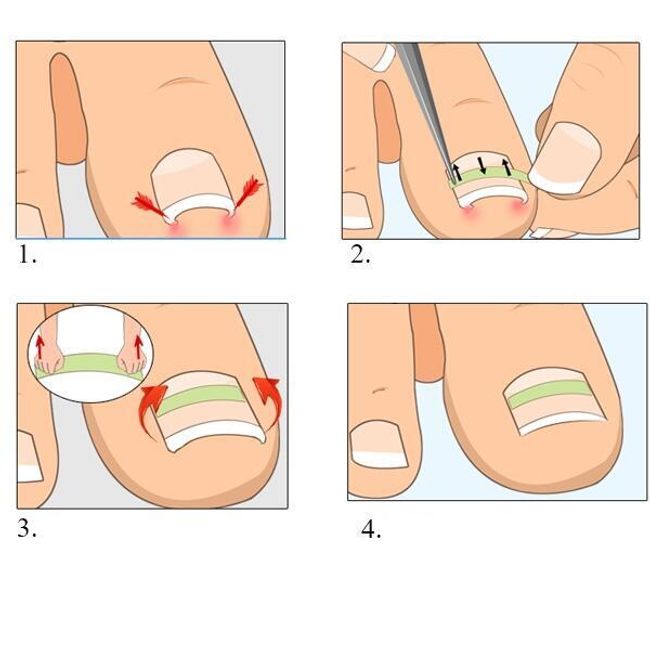 1.

2.

3.

4.